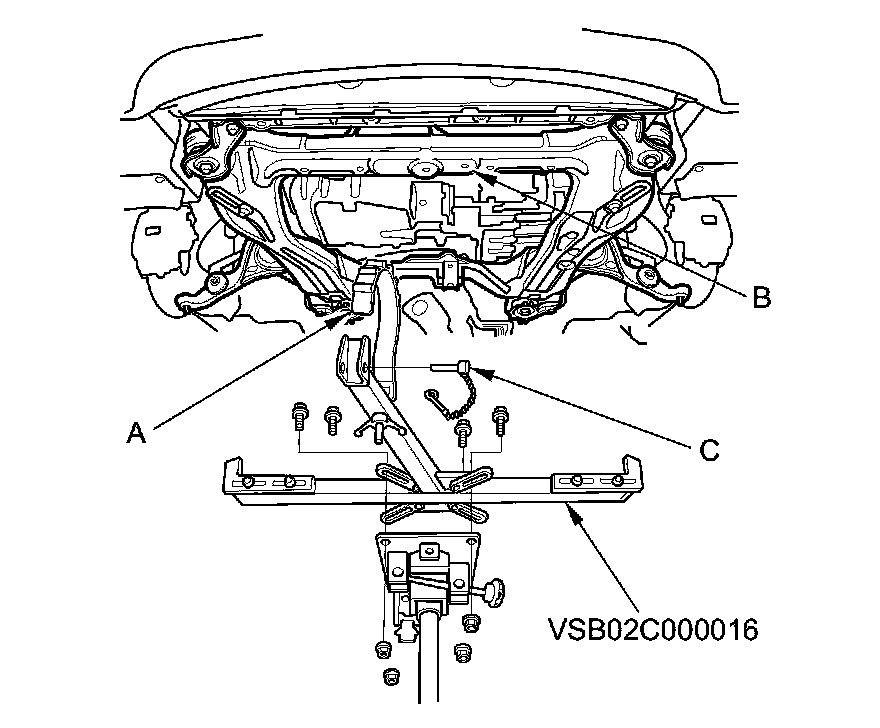 B

A

C

VSB02C000016