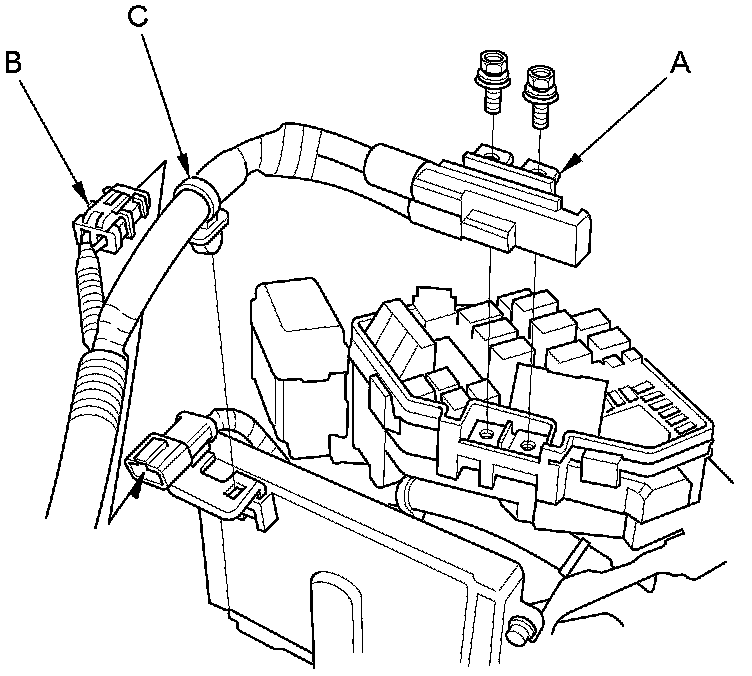 B
C
A