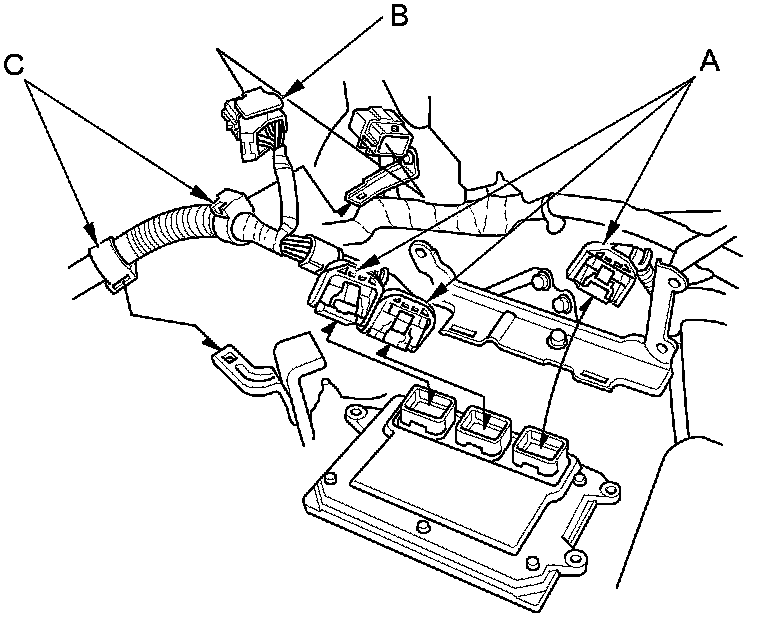 B
C
A