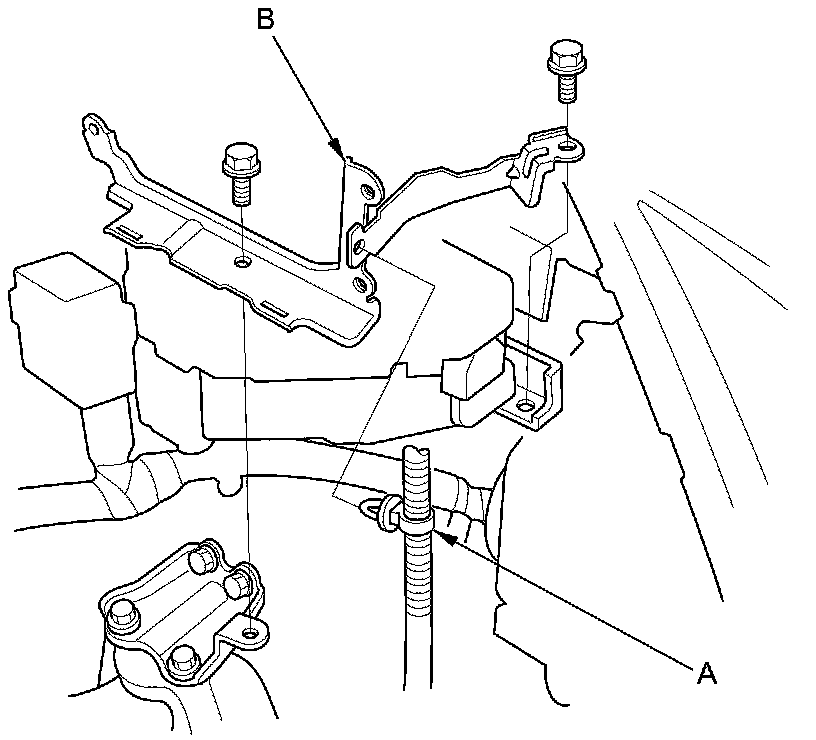 B

A