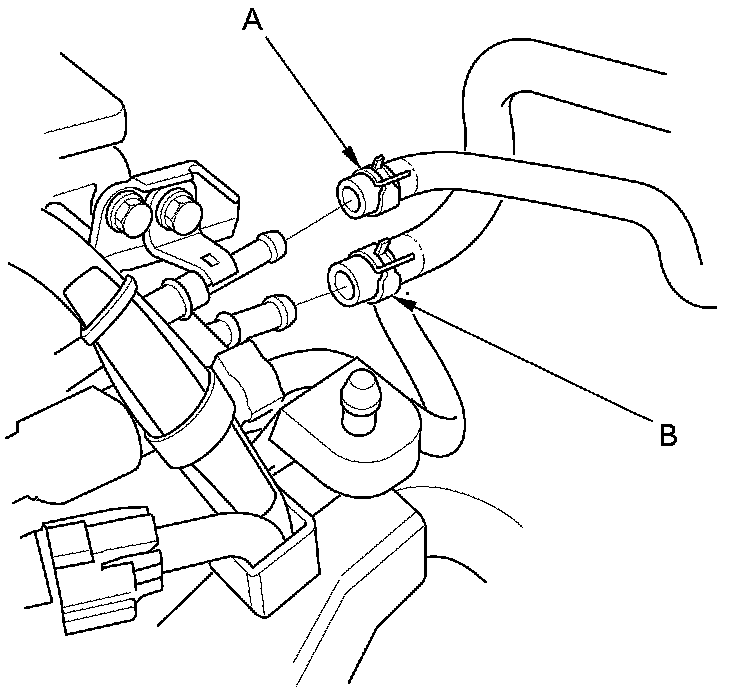 A

B