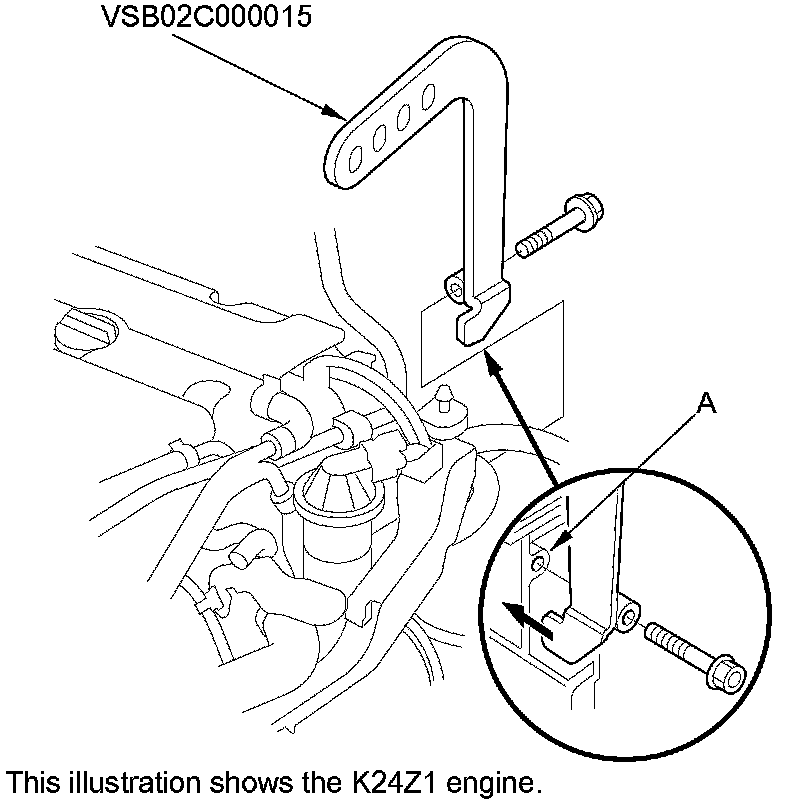 VSB02C000015

A

This illustration shows the K24Z1 engine.