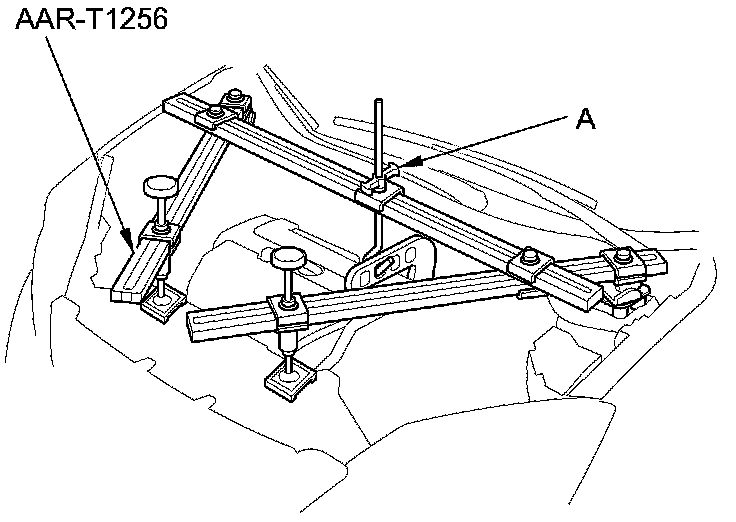 AAR-T1256

A