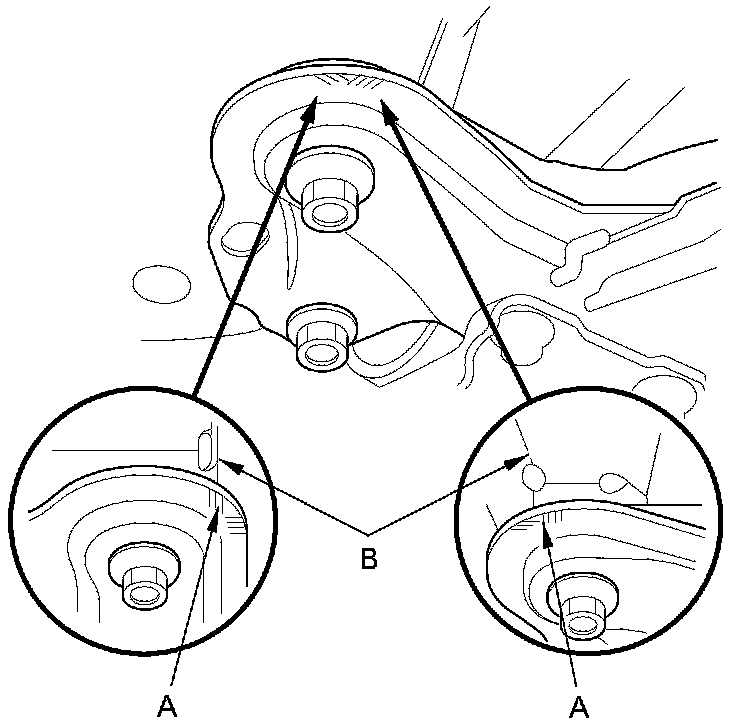 B

A

A