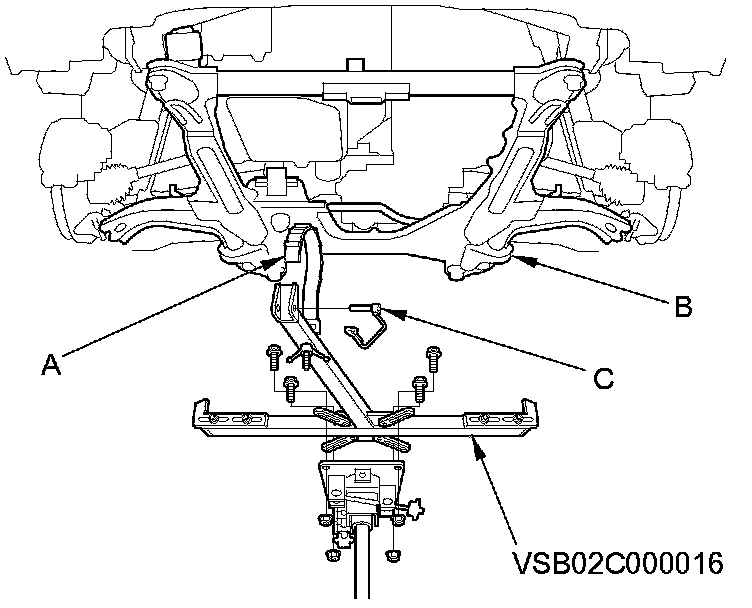 B

A

C

VSB02C000016