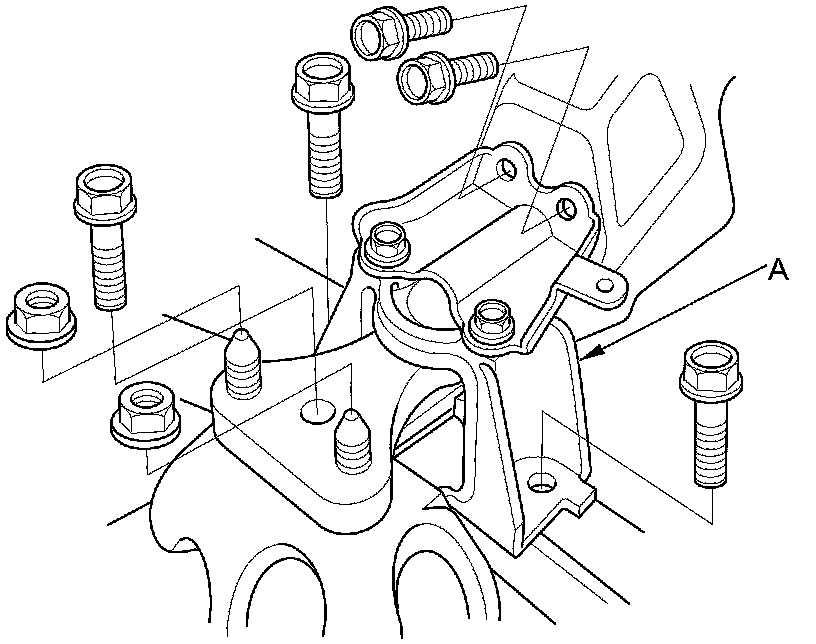 A