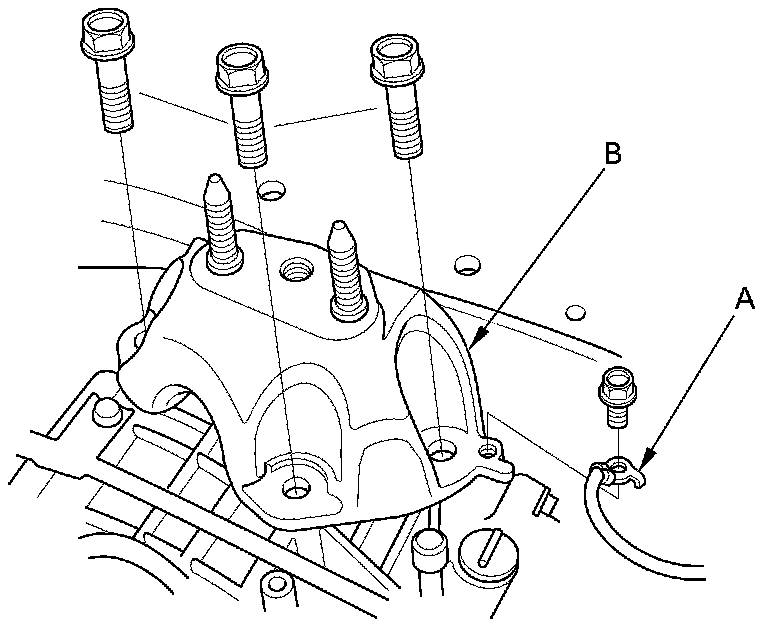 B

A