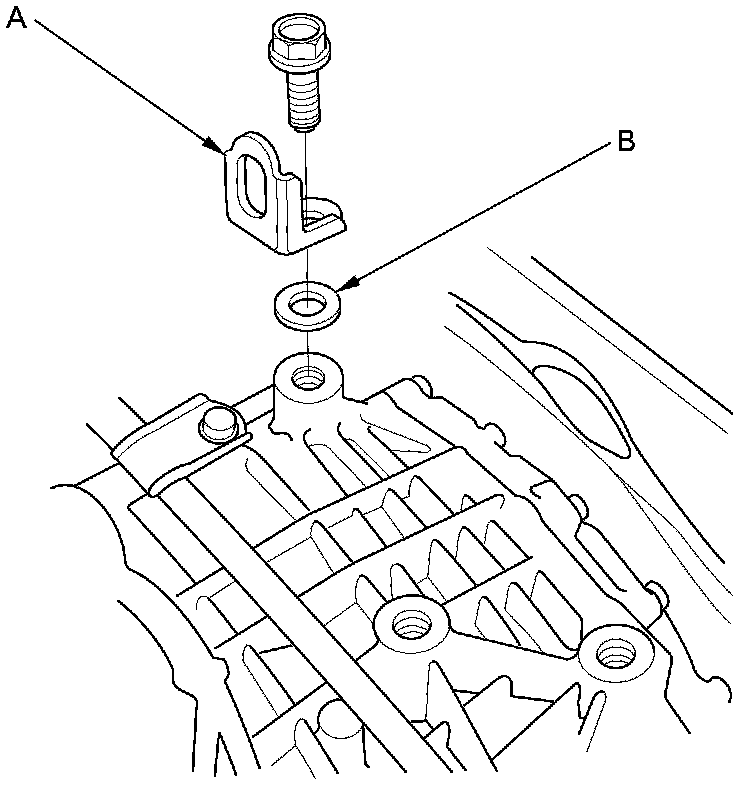 A

B