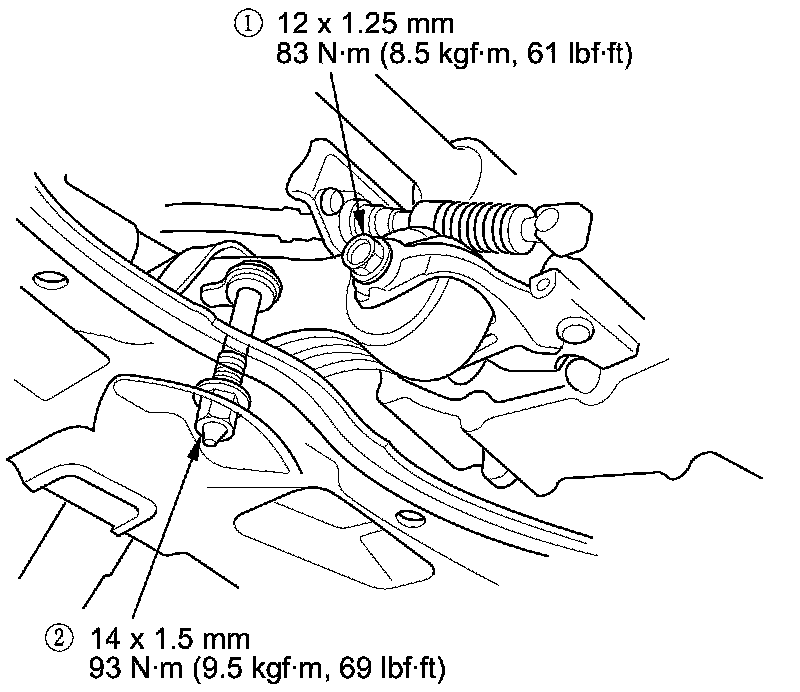 ① 12 x 1.25 mm
83 N·m (8.5 kgf·m, 61 lbf·ft)

② 14 x 1.5 mm
93 N·m (9.5 kgf·m, 69 lbf·ft)