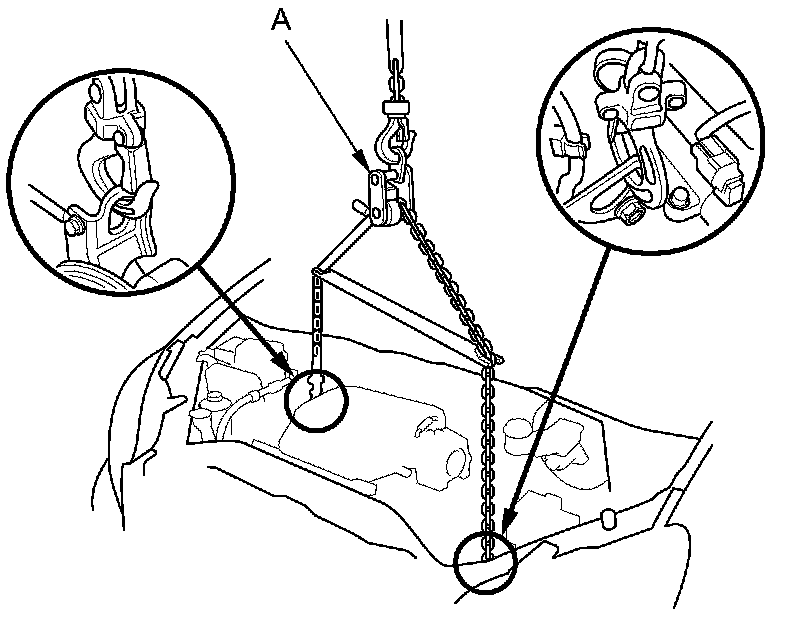 A