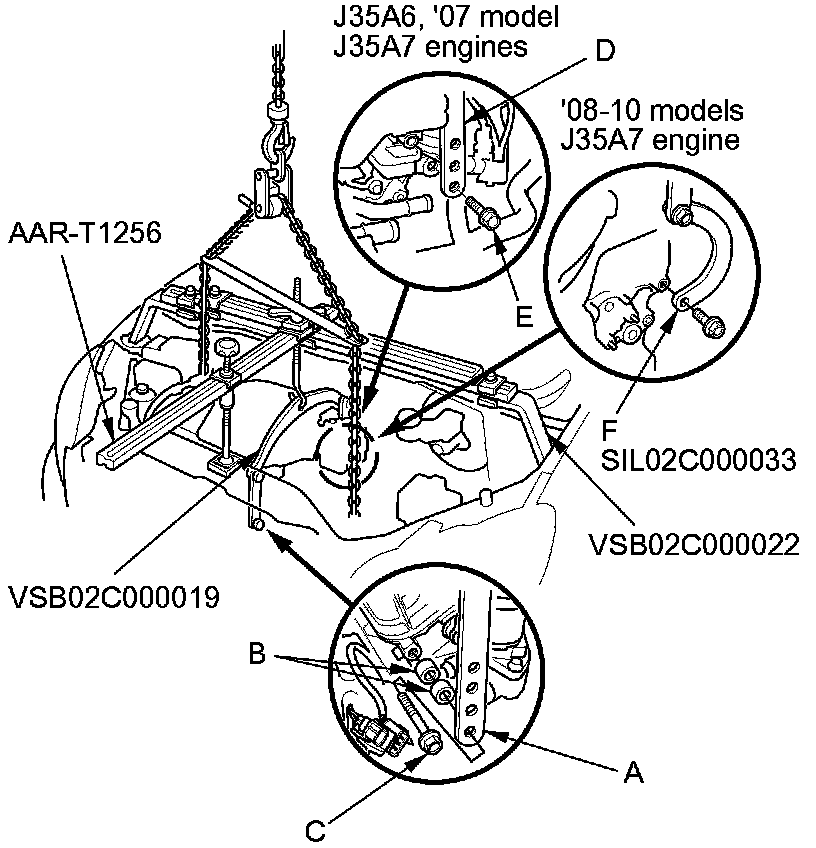 J35A6, '07 model
J35A7 engines

D

'08-10 models
J35A7 engine

AAR-T1256

E

F
SIL02C000033

VSB02C000022

VSB02C000019

B

A

C