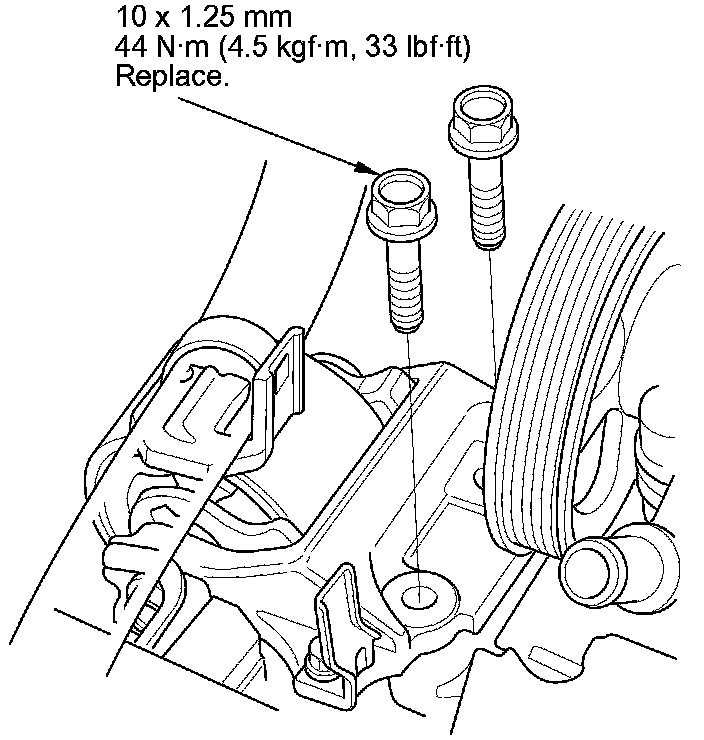 10 x 1.25 mm
44 N·m (4.5 kgf·m, 33 lbf·ft)
Replace.