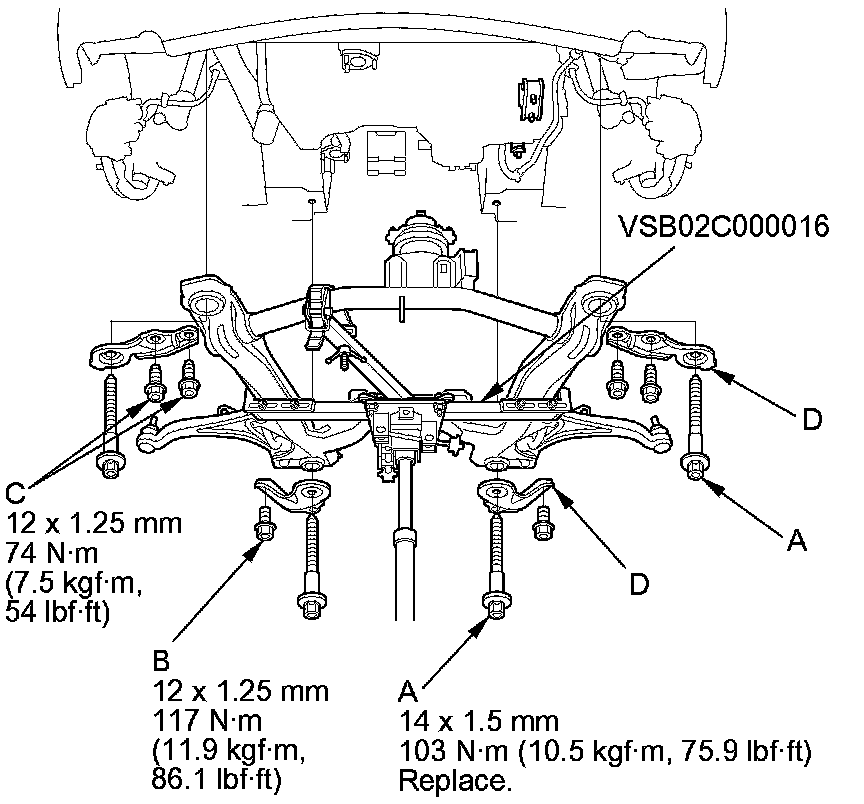 VSB02C000016

D

A

D

C
12 x 1.25 mm
74 N·m
(7.5 kgf·m,
54 lbf·ft)

B
12 x 1.25 mm
117 N·m
(11.9 kgf·m,
86.1 lbf·ft)

A
14 x 1.5 mm
103 N·m (10.5 kgf·m, 75.9 lbf·ft)
Replace.