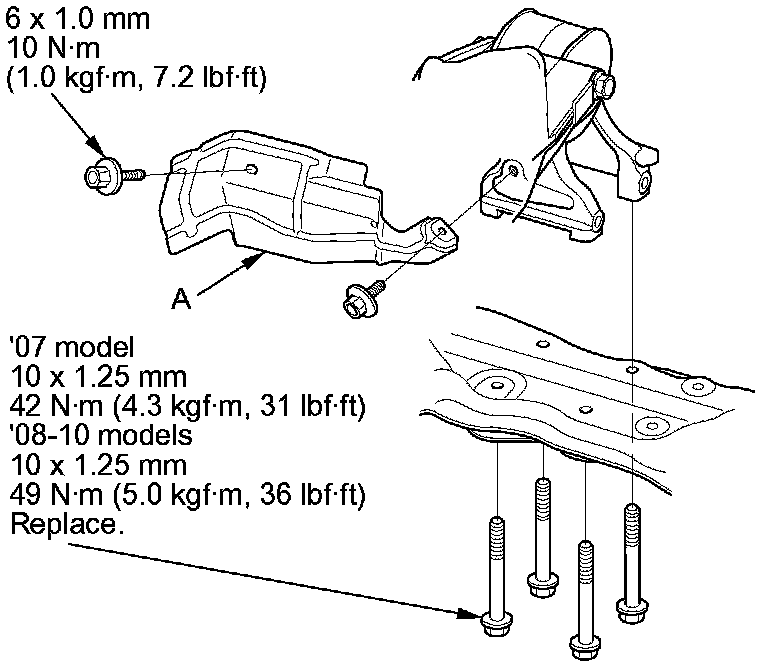 6 x 1.0 mm
10 N·m
(1.0 kgf·m, 7.2 lbf·ft)

A

'07 model
10 x 1.25 mm
42 N·m (4.3 kgf·m, 31 lbf·ft)
'08-10 models
10 x 1.25 mm
49 N·m (5.0 kgf·m, 36 lbf·ft)
Replace.