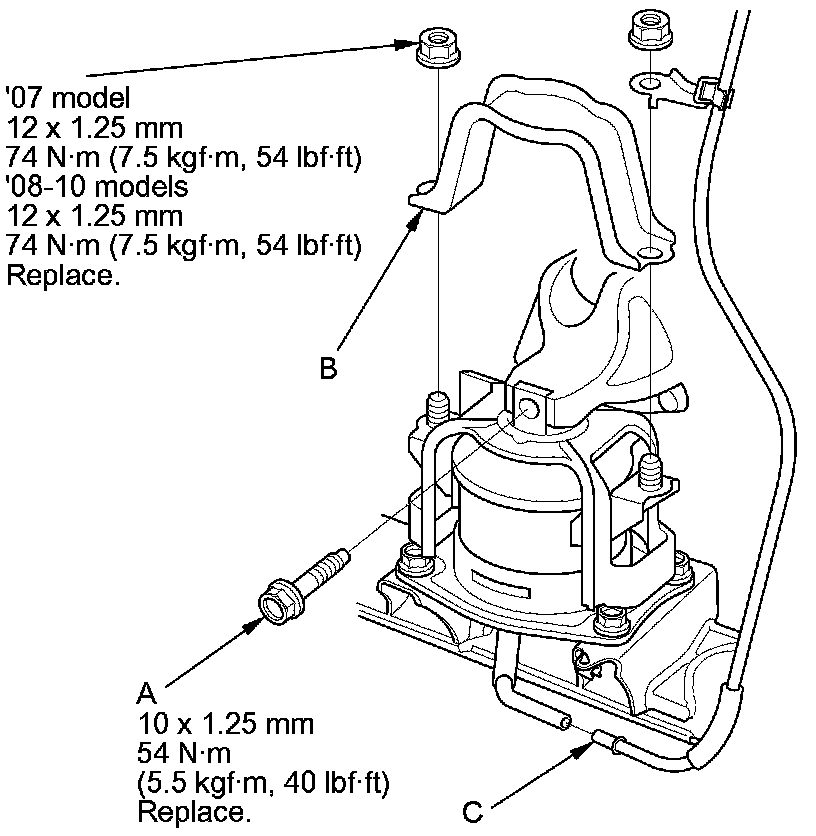 '07 model
12 x 1.25 mm
74 N·m (7.5 kgf·m, 54 lbf·ft)
'08-10 models
12 x 1.25 mm
74 N·m (7.5 kgf·m, 54 lbf·ft)
Replace.

B

A
10 x 1.25 mm
54 N·m
(5.5 kgf·m, 40 lbf·ft)
Replace.

C