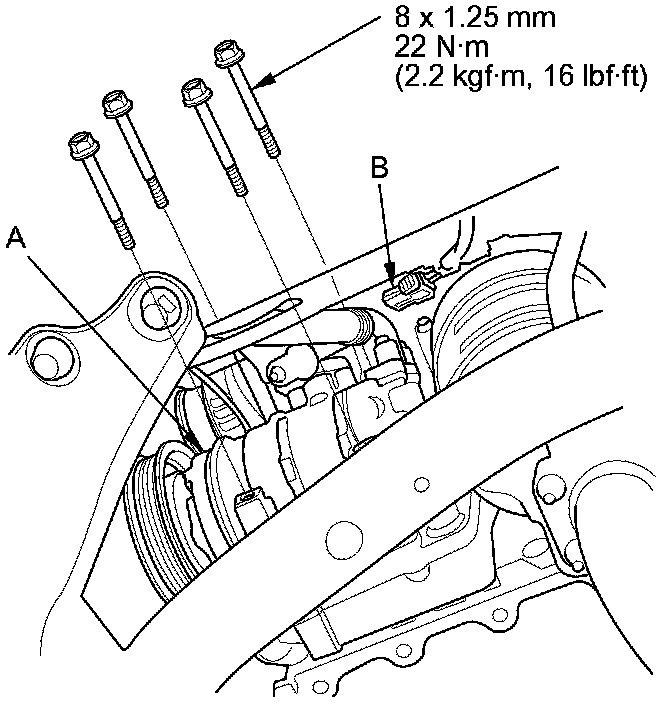 8 x 1.25 mm
22 N·m
(2.2 kgf·m, 16 lbf·ft)

B

A