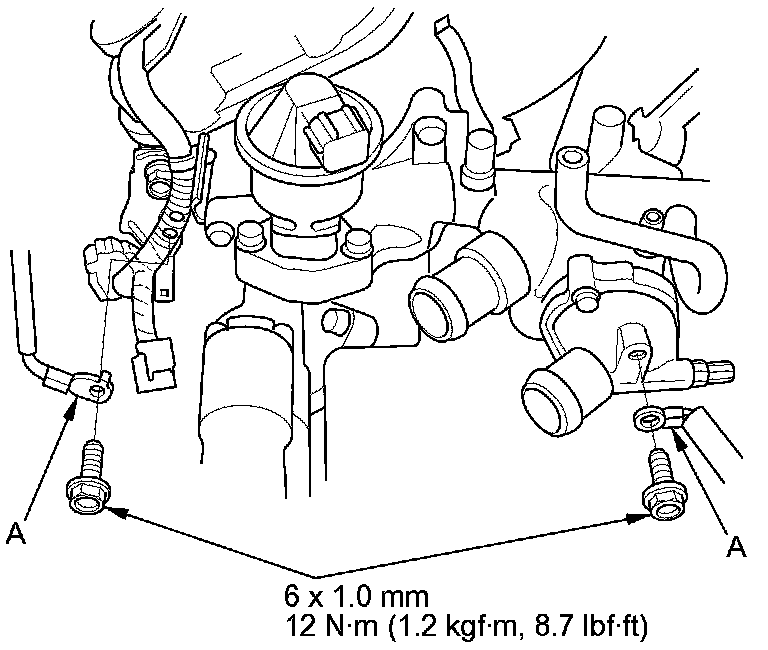 A

A

6 x 1.0 mm
12 N·m (1.2 kgf·m, 8.7 lbf·ft)