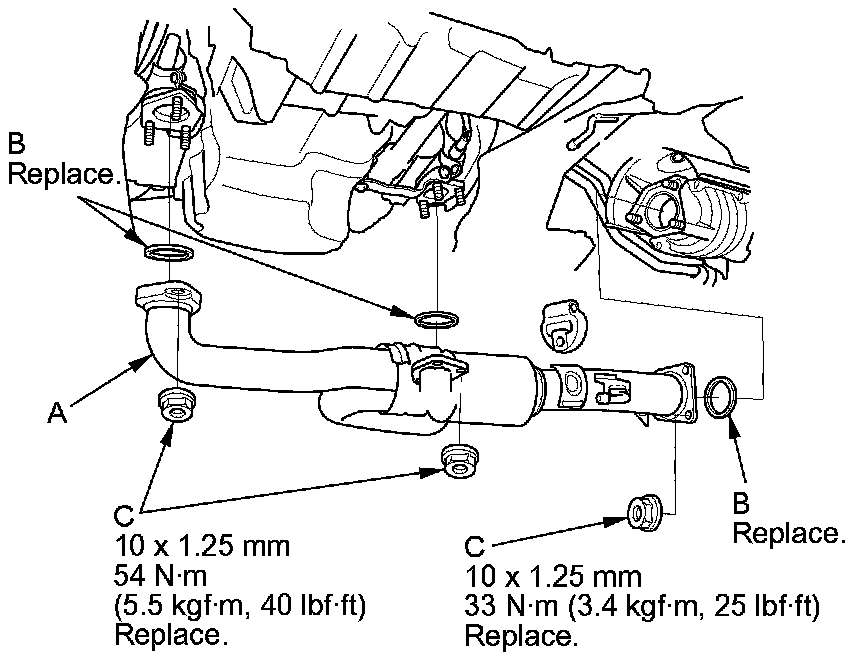 B
Replace.

A

C
10 x 1.25 mm
54 N·m
(5.5 kgf·m, 40 lbf·ft)
Replace.

C
10 x 1.25 mm
33 N·m (3.4 kgf·m, 25 lbf·ft)
Replace.

B
Replace.