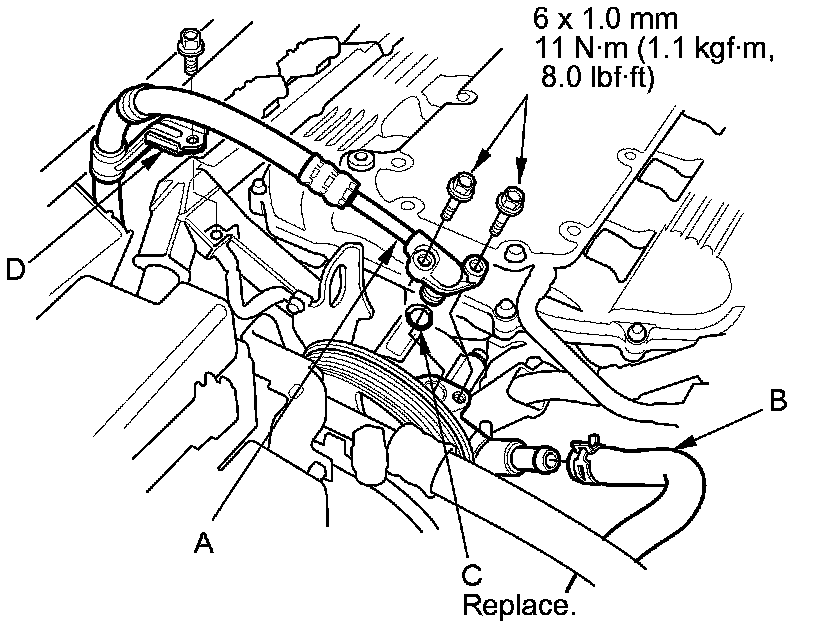 6 x 1.0 mm
11 N·m (1.1 kgf·m, 8.0 lbf·ft)

D

B

A

C
Replace.