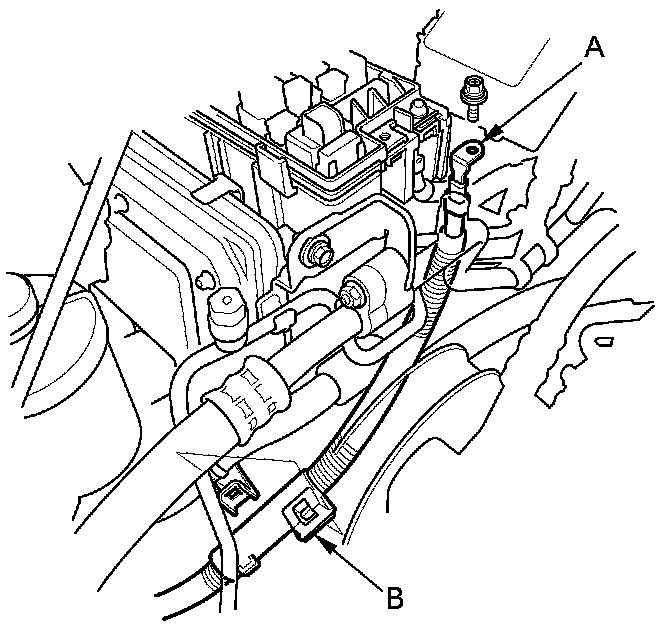 A

B