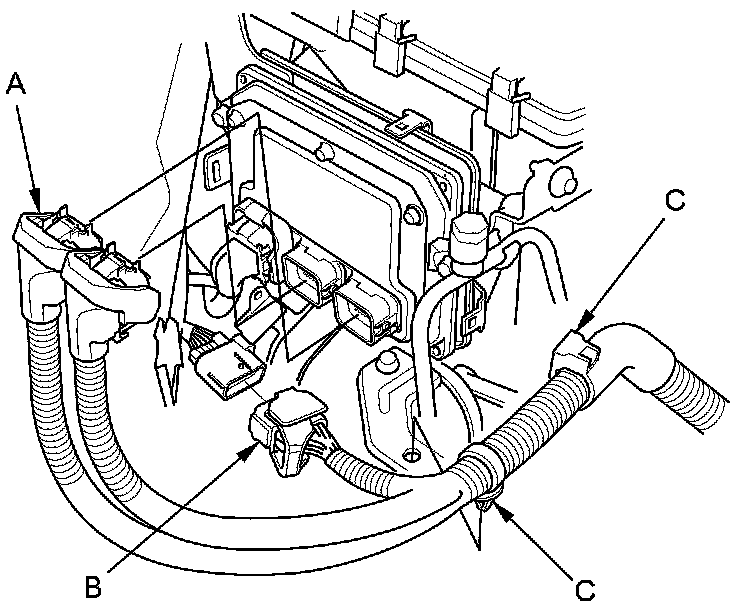 A
C
B
C