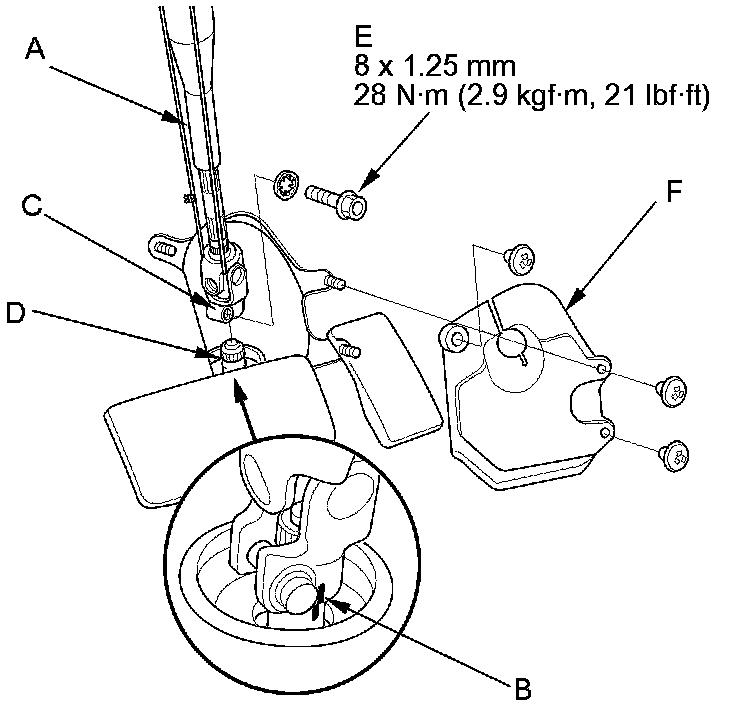 A

E
8 x 1.25 mm
28 N·m (2.9 kgf·m, 21 lbf·ft)

C

F

D

B