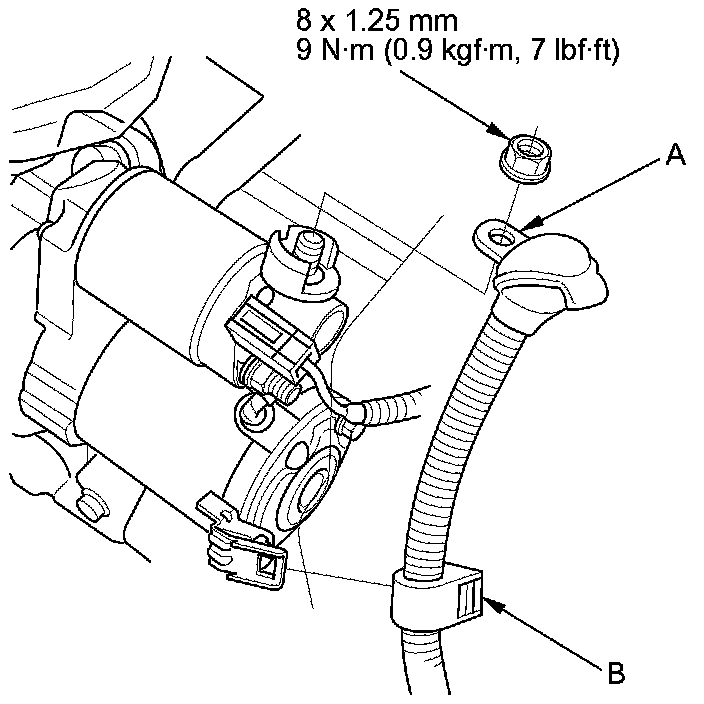 8 x 1.25 mm
9 N·m (0.9 kgf·m, 7 lbf·ft)

A

B