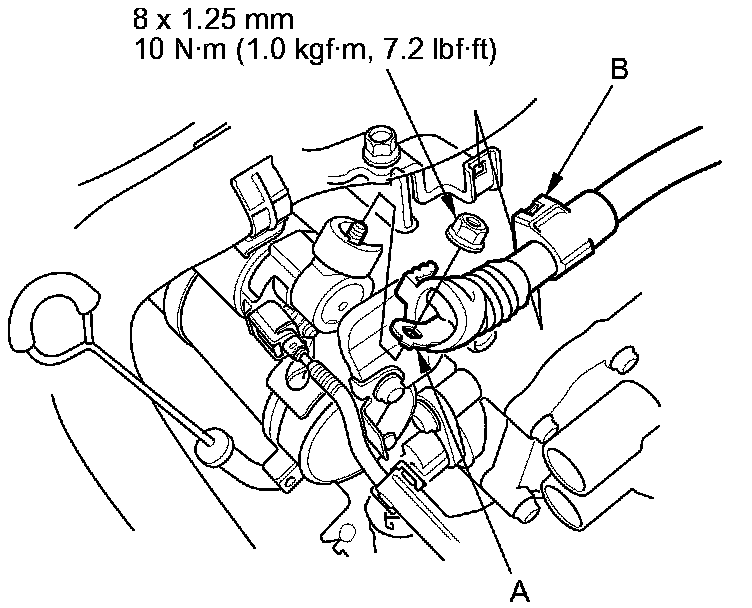 8 x 1.25 mm
10 N·m (1.0 kgf·m, 7.2 lbf·ft)

B

A