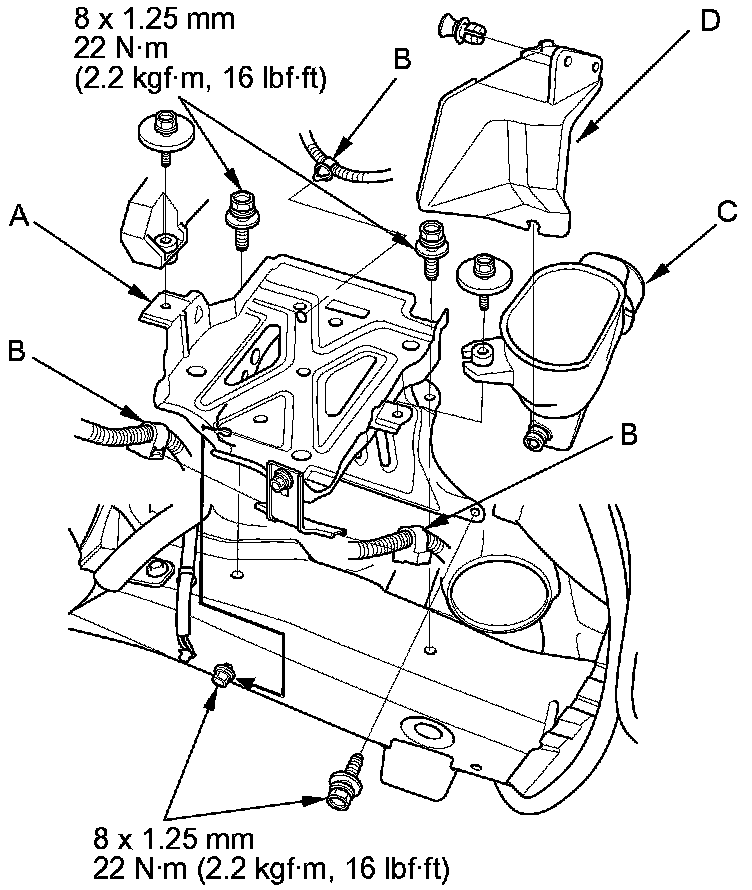 8 x 1.25 mm
22 N·m
(2.2 kgf·m, 16 lbf·ft)

B

D

A

C

B

B

8 x 1.25 mm
22 N·m (2.2 kgf·m, 16 lbf·ft)