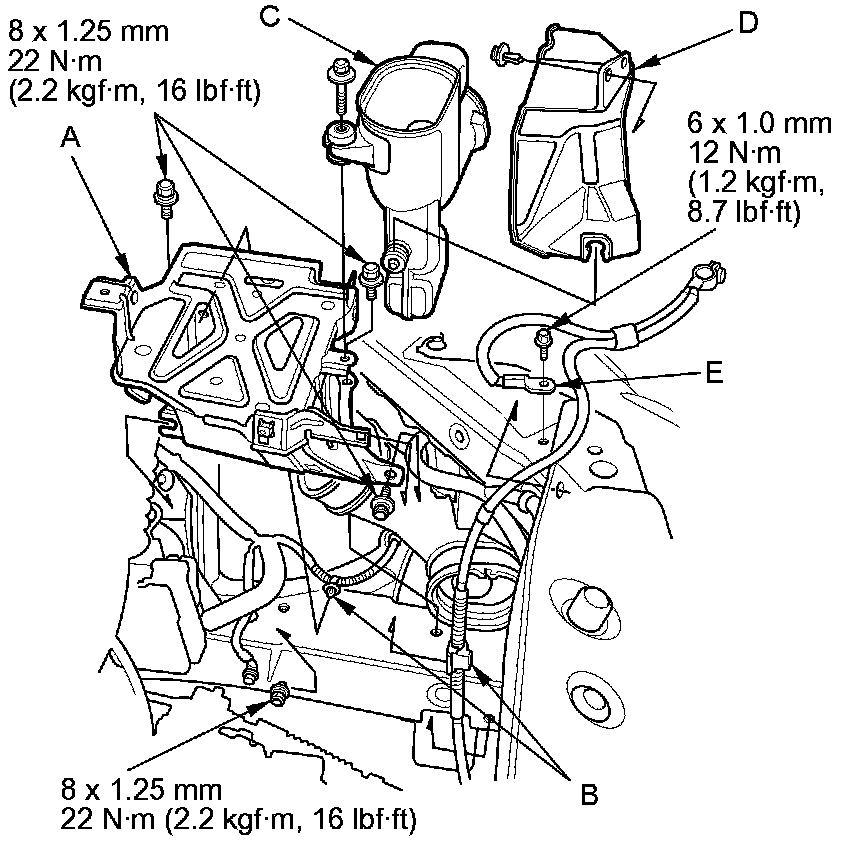 8 x 1.25 mm
22 N·m
(2.2 kgf·m, 16 lbf·ft)

C

D

A

6 x 1.0 mm
12 N·m
(1.2 kgf·m,
8.7 lbf·ft)

E

8 x 1.25 mm
22 N·m (2.2 kgf·m, 16 lbf·ft)

B