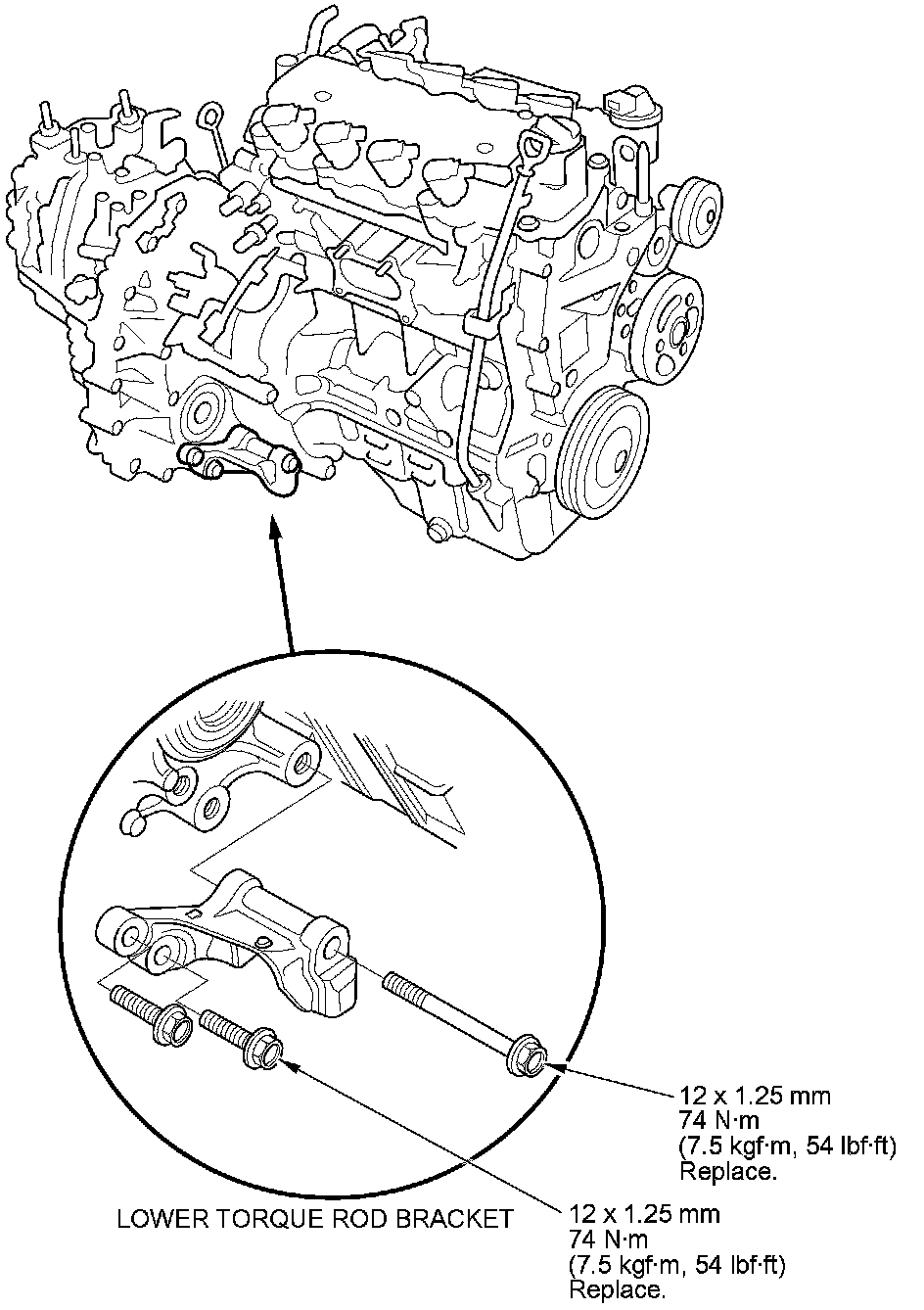 12 x 1.25 mm
74 N·m
(7.5 kgf·m, 54 lbf·ft)
Replace.

LOWER TORQUE ROD BRACKET

12 x 1.25 mm
74 N·m
(7.5 kgf·m, 54 lbf·ft)
Replace.