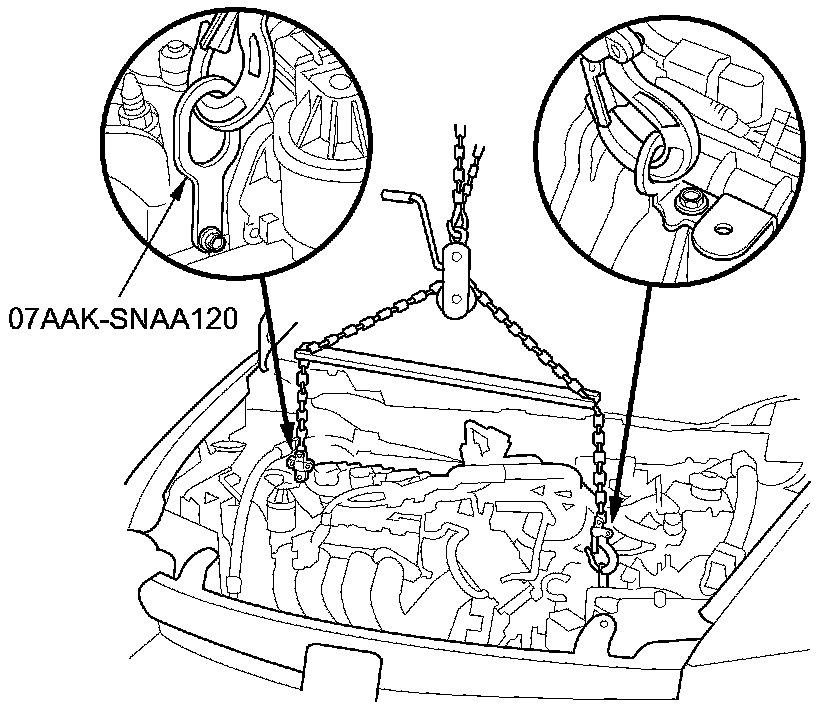 07AAK-SNAA120