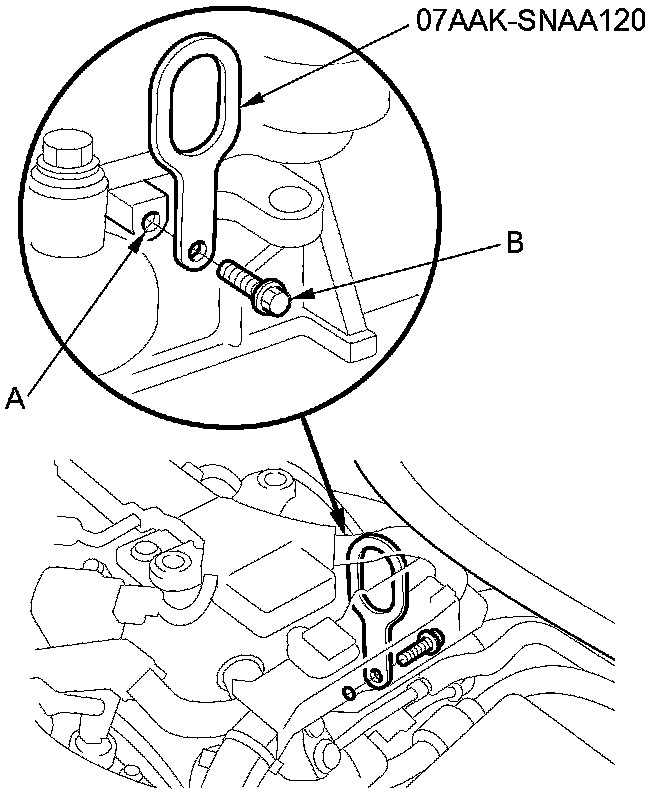 07AAK-SNAA120

B

A