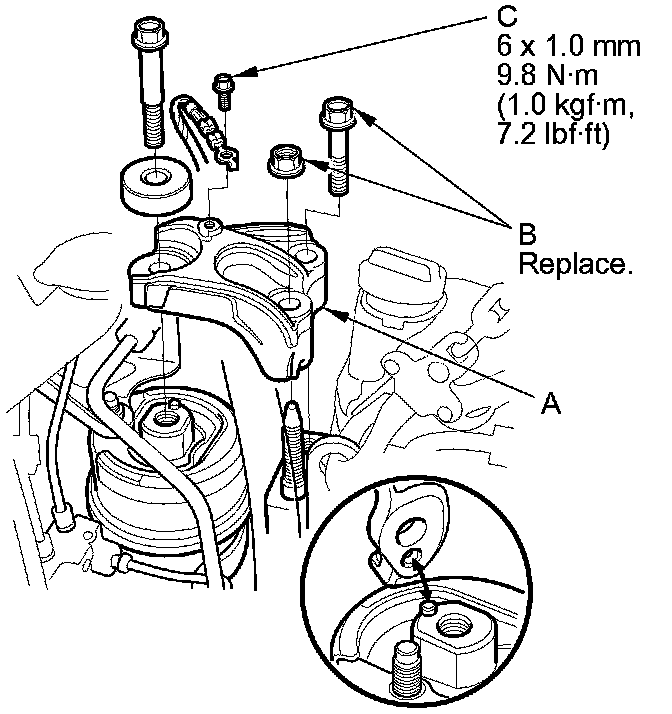 C
6 x 1.0 mm
9.8 N·m
(1.0 kgf·m,
7.2 lbf·ft)

B
Replace.

A