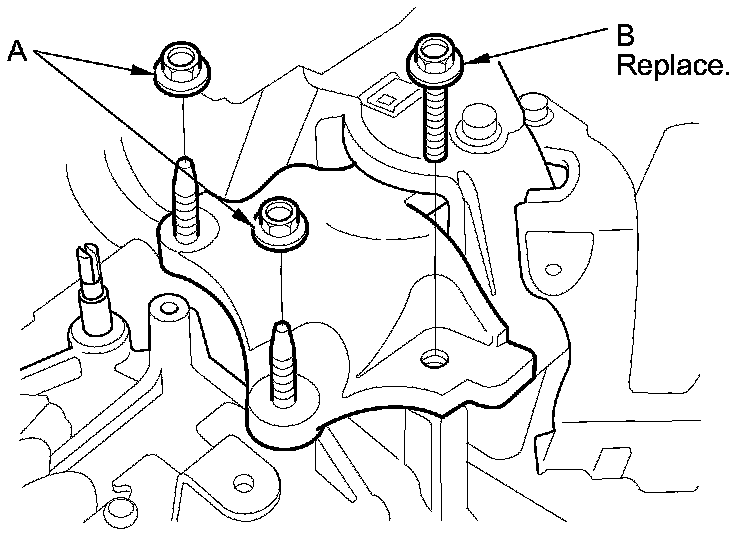 A

B
Replace.