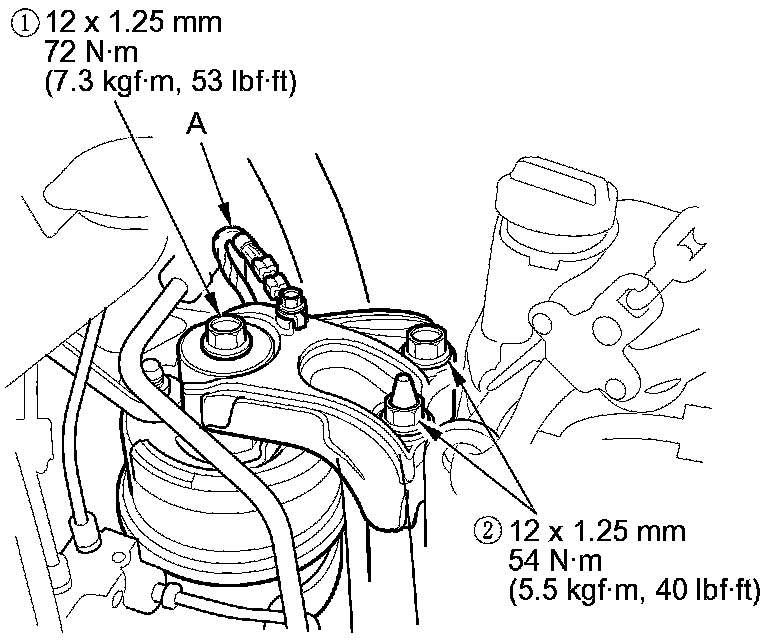 ① 12 x 1.25 mm
72 N·m
(7.3 kgf·m, 53 lbf·ft)

A

② 12 x 1.25 mm
54 N·m
(5.5 kgf·m, 40 lbf·ft)