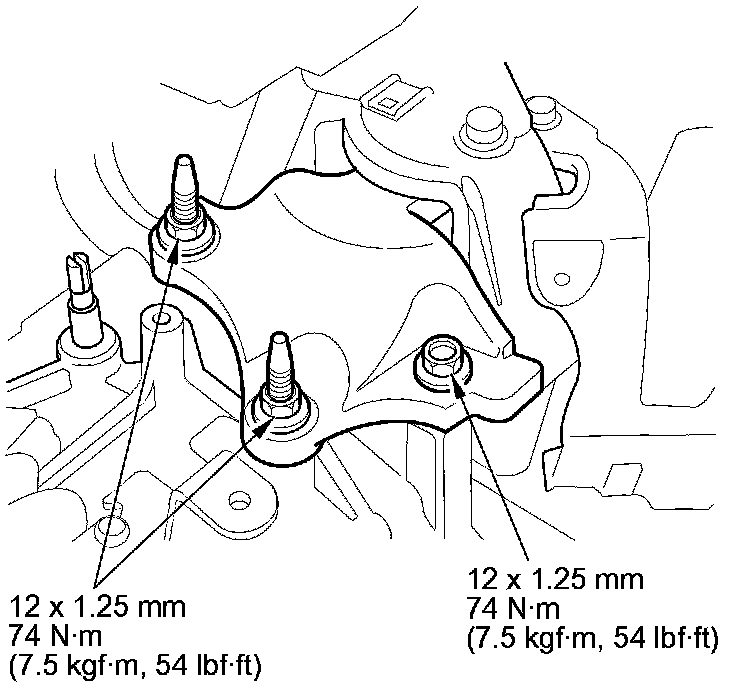 12 x 1.25 mm
74 N·m
(7.5 kgf·m, 54 lbf·ft)

12 x 1.25 mm
74 N·m
(7.5 kgf·m, 54 lbf·ft)