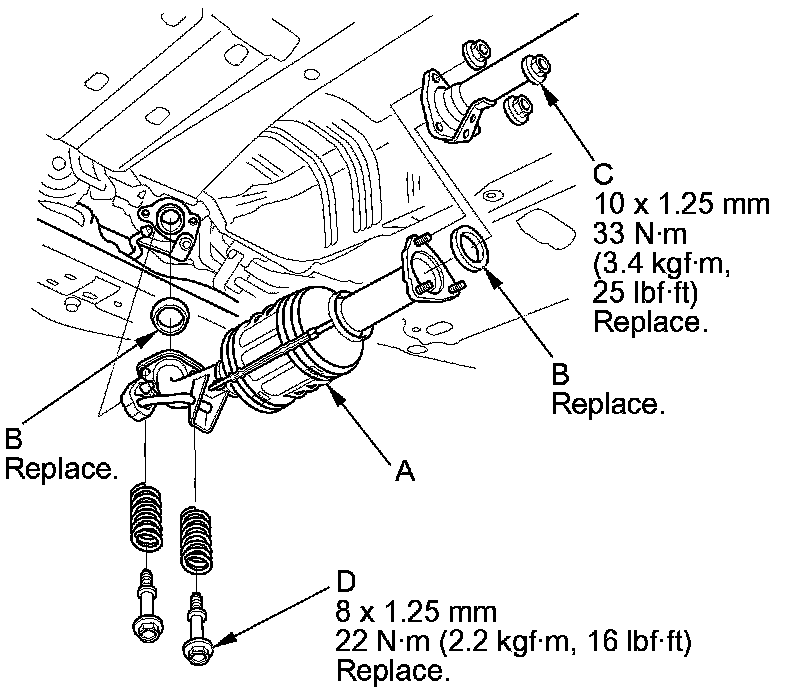 C
10 x 1.25 mm
33 N·m
(3.4 kgf·m,
25 lbf·ft)
Replace.

B
Replace.

B
Replace.

A

D
8 x 1.25 mm
22 N·m (2.2 kgf·m, 16 lbf·ft)
Replace.