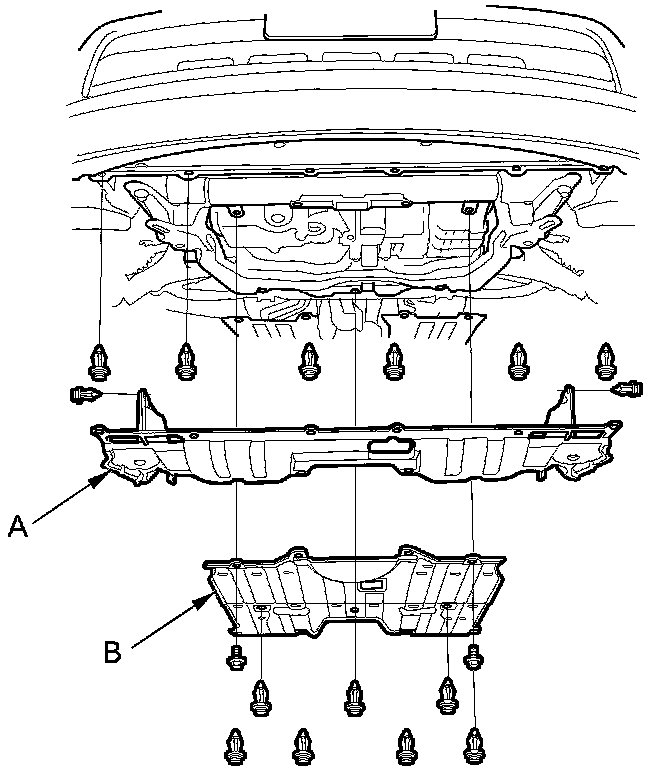 A

B