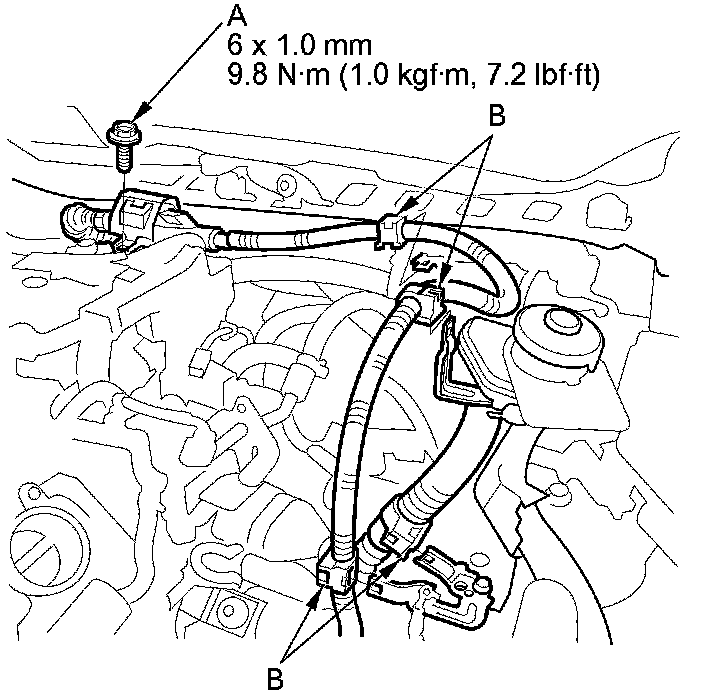 A
6 x 1.0 mm
9.8 N·m (1.0 kgf·m, 7.2 lbf·ft)

B

B