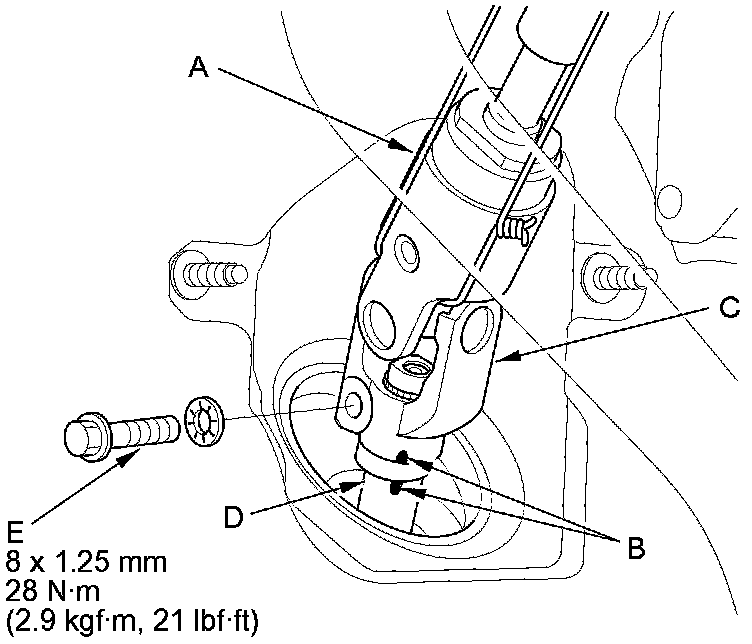 A

C

D

B

E
8 x 1.25 mm
28 N·m
(2.9 kgf·m, 21 lbf·ft)