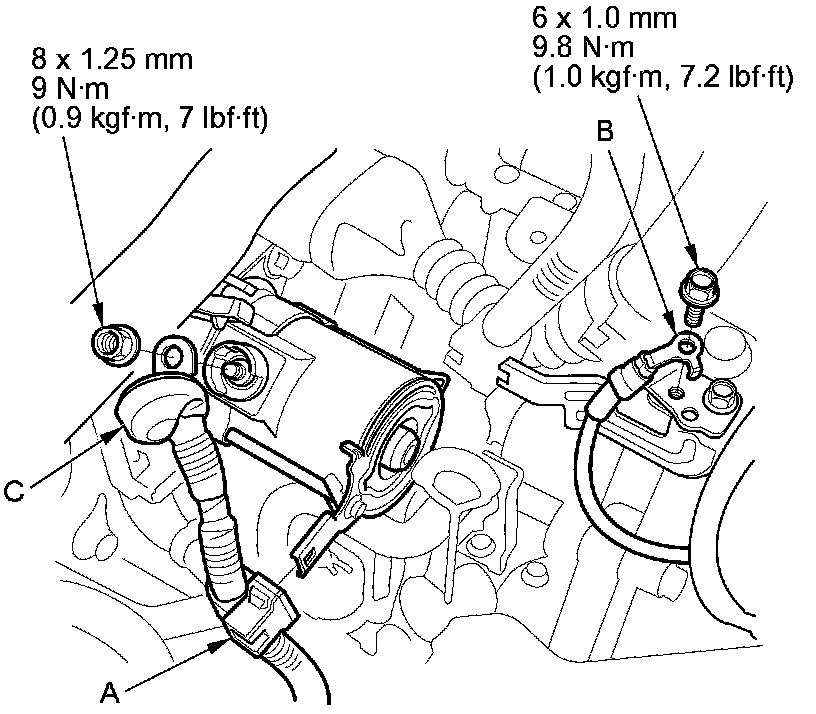 8 x 1.25 mm
9 N·m
(0.9 kgf·m, 7 lbf·ft)

6 x 1.0 mm
9.8 N·m
(1.0 kgf·m, 7.2 lbf·ft)

B

C

A