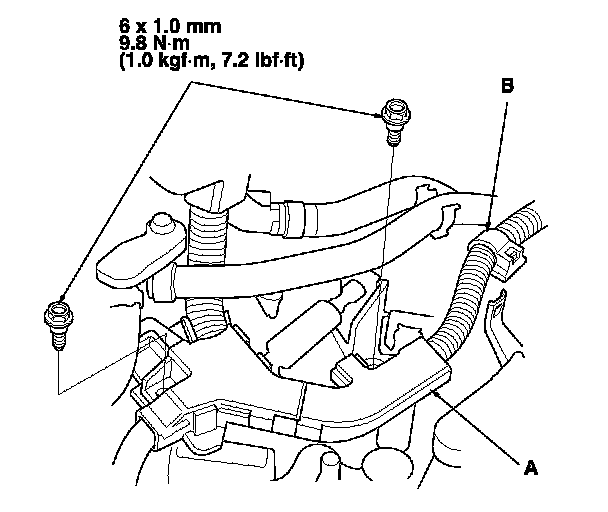 6 x 1.0 mm
9.8 N·m
(1.0 kgf·m, 7.2 lbf·ft)

B

A