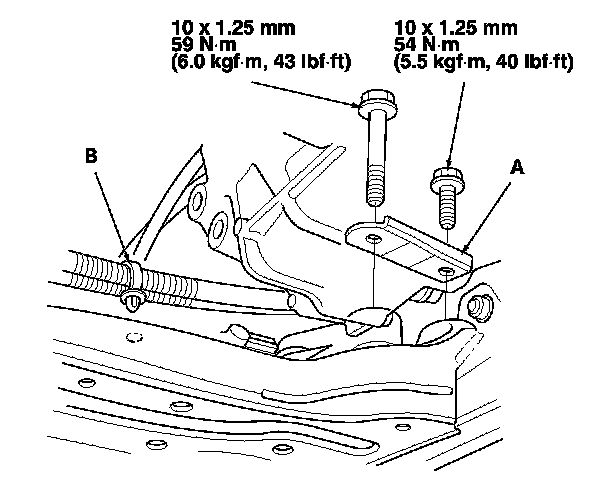 10 x 1.25 mm
59 N·m
(6.0 kgf·m, 43 lbf·ft)

10 x 1.25 mm
54 N·m
(5.5 kgf·m, 40 lbf·ft)

B

A