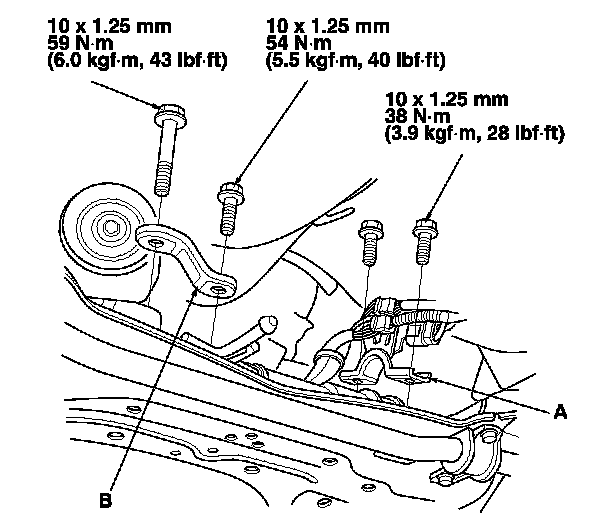 10 x 1.25 mm
59 N·m
(6.0 kgf·m, 43 lbf·ft)

10 x 1.25 mm
54 N·m
(5.5 kgf·m, 40 lbf·ft)

10 x 1.25 mm
38 N·m
(3.9 kgf·m, 28 lbf·ft)

A

B