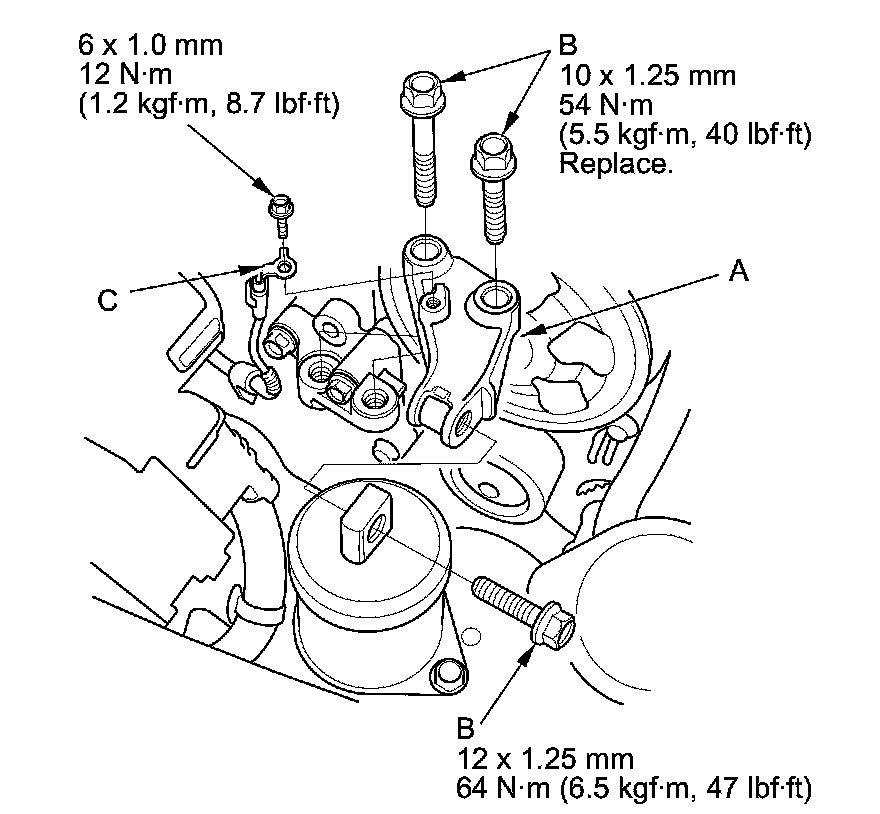 6 x 1.0 mm
12 N·m
(1.2 kgf·m, 8.7 lbf·ft)

B
10 x 1.25 mm
54 N·m
(5.5 kgf·m, 40 lbf·ft)
Replace.

C

A

B
12 x 1.25 mm
64 N·m (6.5 kgf·m, 47 lbf·ft)