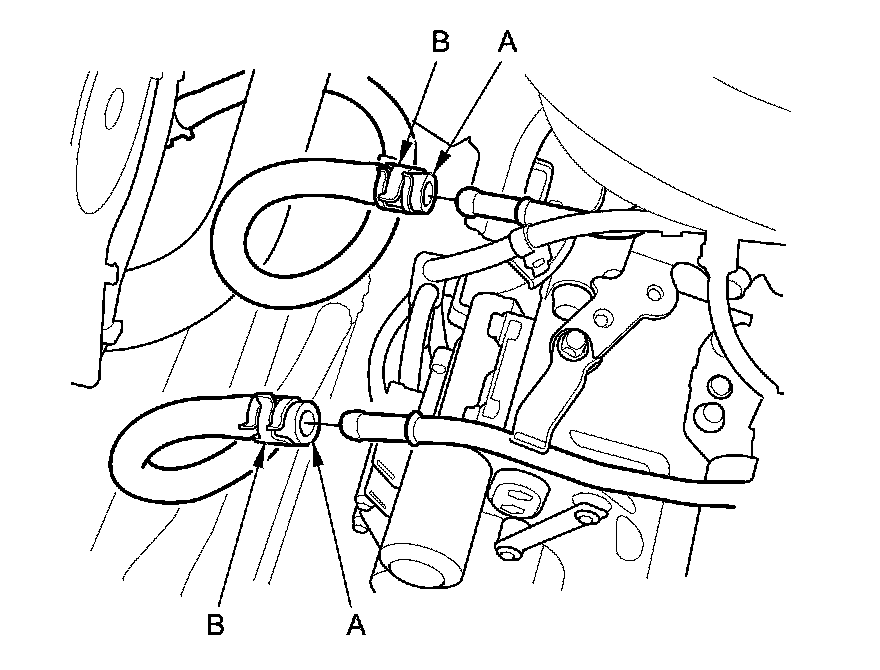 B A

B A