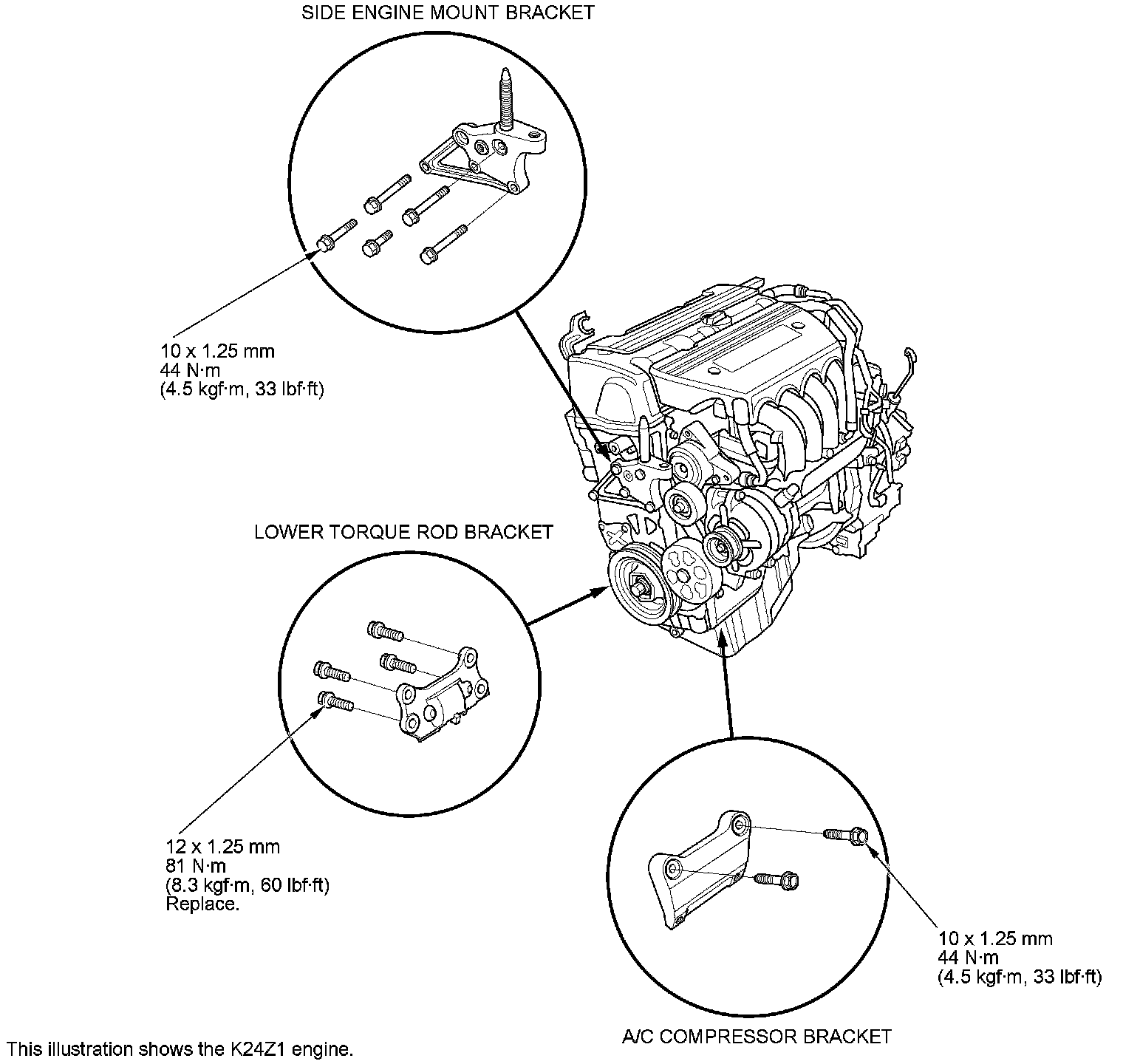 SIDE ENGINE MOUNT BRACKET

10 x 1.25 mm
44 N·m
(4.5 kgf·m, 33 lbf·ft)

LOWER TORQUE ROD BRACKET

12 x 1.25 mm
81 N·m
(8.3 kgf·m, 60 lbf·ft)
Replace.

10 x 1.25 mm
44 N·m
(4.5 kgf·m, 33 lbf·ft)

A/C COMPRESSOR BRACKET

This illustration shows the K24Z1 engine.