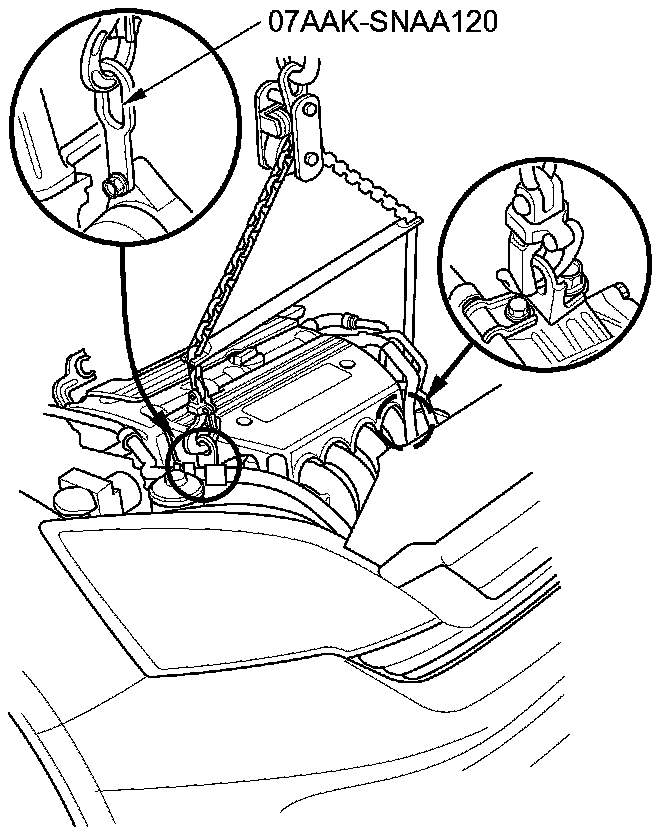 07AAK-SNAA120