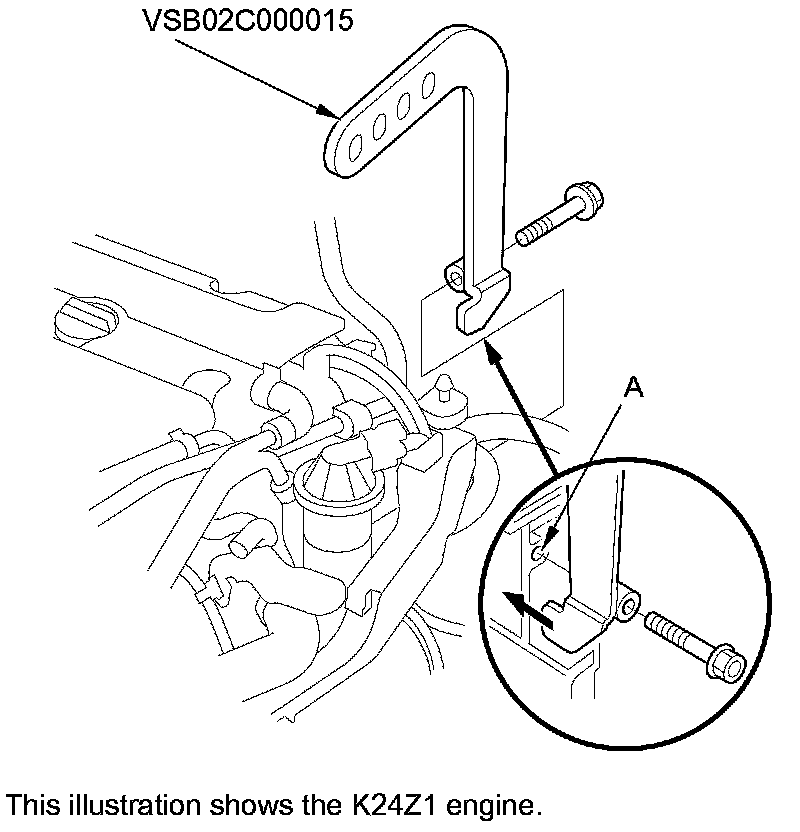 VSB02C000015

A

This illustration shows the K24Z1 engine.